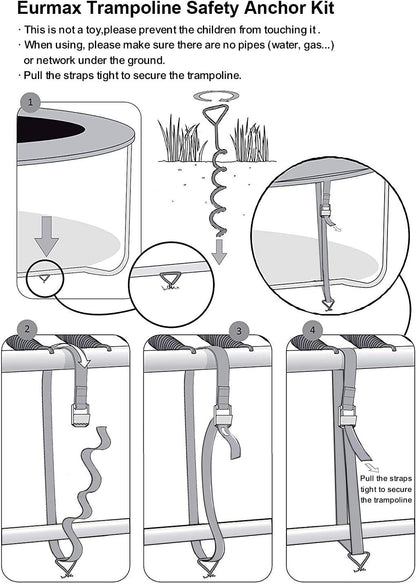 Eurmax Trampoline Safety Anchor Kit

· This is not a toy,please prevent the children from touching it .
· When using, please make sure there are no pipes (water, gas...) or network under the ground.
· Pull the straps tight to secure the trampoline.

1

2

3

4

Pull the straps tight to secure the trampoline